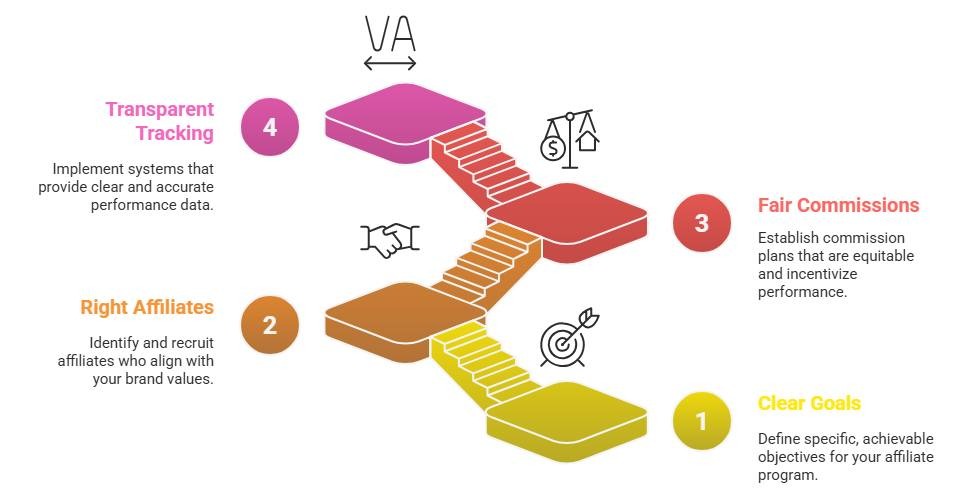 VA

Transparent Tracking

4

Implement systems that provide clear and accurate performance data.

3

Fair Commissions

Establish commission plans that are equitable and incentivize performance.

Right Affiliates

2

Identify and recruit affiliates who align with your brand values.

1

Clear Goals

Define specific, achievable objectives for your affiliate program.